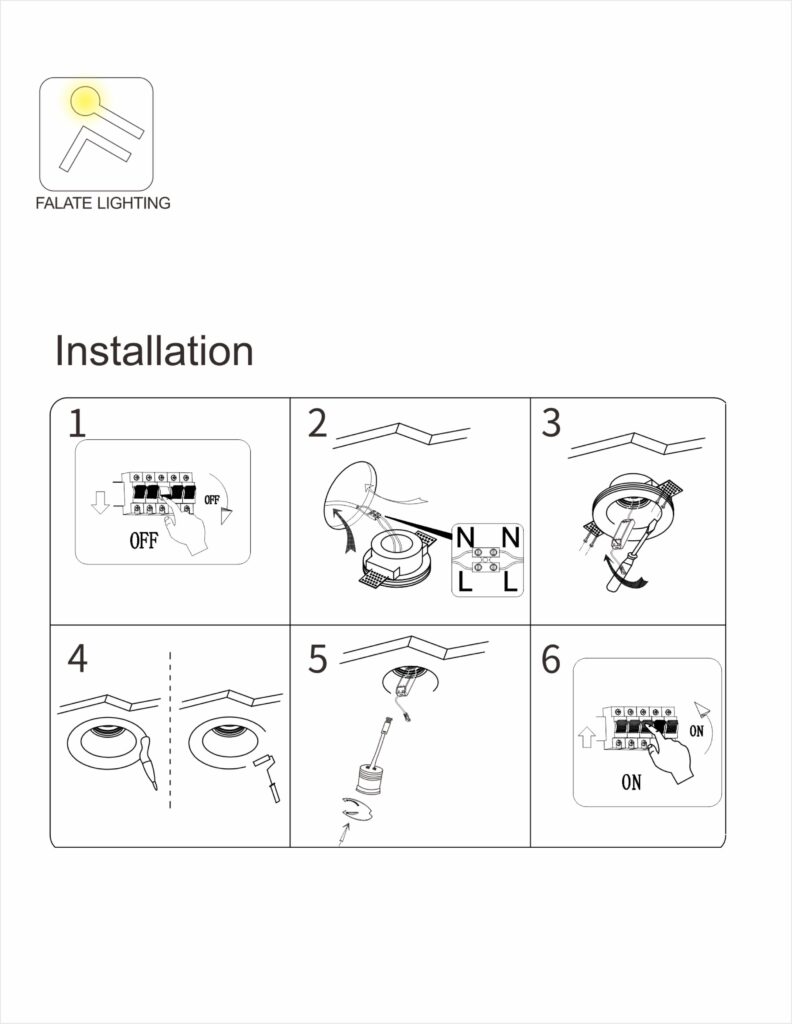 FALATE LIGHTING

Installation

1

OFF

OFF

2

N N
L L

3

4

5

6

ON

ON